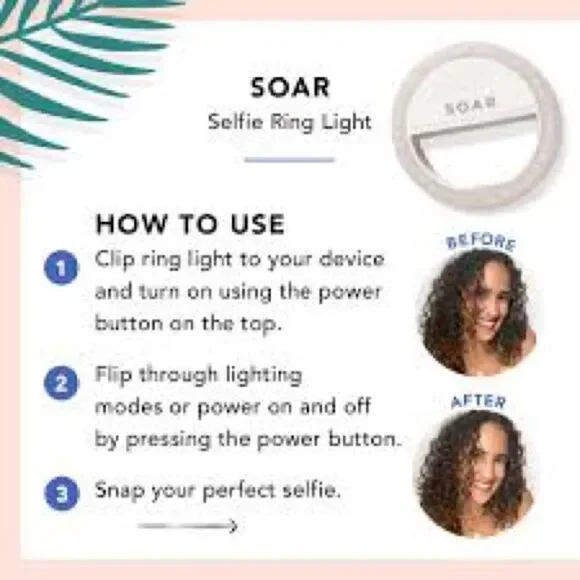 SOAR
Selfie Ring Light

SOAR

HOW TO USE

1 Clip ring light to your device and turn on using the power button on the top.

2 Flip through lighting modes or power on and off by pressing the power button.

3 Snap your perfect selfie.

BEFORE

AFTER